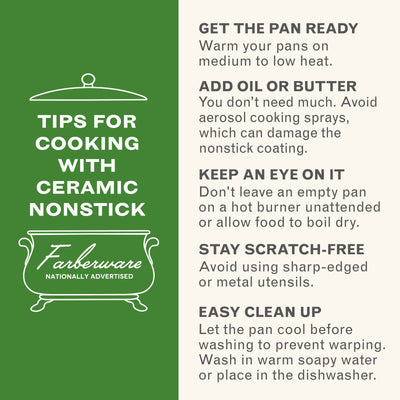 TIPS FOR COOKING WITH CERAMIC NONSTICK

Farberware
NATIONALLY ADVERTISED

GET THE PAN READY
Warm your pans on medium to low heat.

ADD OIL OR BUTTER
You don't need much. Avoid aerosol cooking sprays, which can damage the nonstick coating.

KEEP AN EYE ON IT
Don't leave an empty pan on a hot burner unattended or allow food to boil dry.

STAY SCRATCH-FREE
Avoid using sharp-edged or metal utensils.

EASY CLEAN UP
Let the pan cool before washing to prevent warping. Wash in warm soapy water or place in the dishwasher.